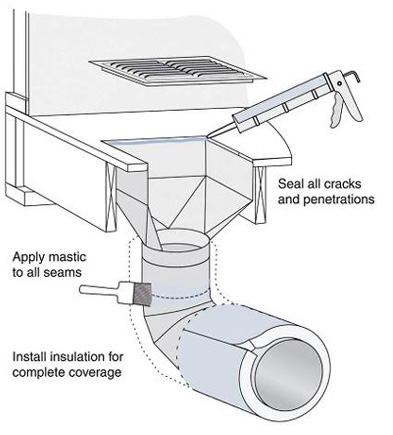 Seal all cracks and penetrations

Apply mastic to all seams

Install insulation for complete coverage